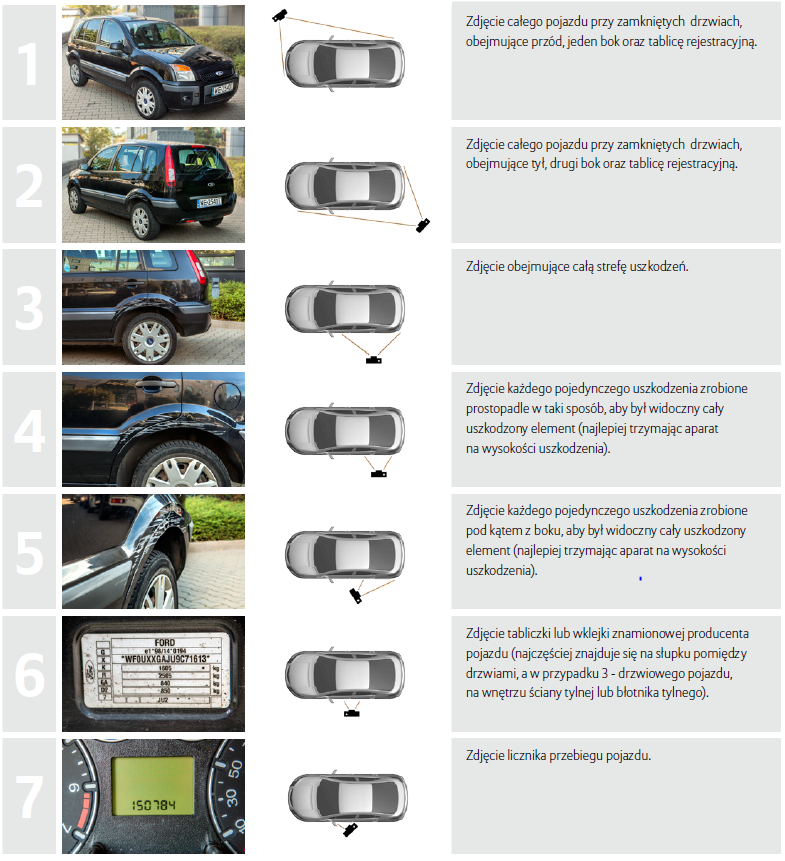 1

Zdjęcie całego pojazdu przy zamkniętych drzwiach, obejmujące przód, jeden bok oraz tablicę rejestracyjną.

2

Zdjęcie całego pojazdu przy zamkniętych drzwiach, obejmujące tył, drugi bok oraz tablicę rejestracyjną.

3

Zdjęcie obejmujące całą strefę uszkodzeń.

4

Zdjęcie każdego pojedynczego uszkodzenia zrobione prostopadle w taki sposób, aby był widoczny cały uszkodzony element (najlepiej trzymając aparat na wysokości uszkodzenia).

5

Zdjęcie każdego pojedynczego uszkodzenia zrobione pod kątem z boku, aby był widoczny cały uszkodzony element (najlepiej trzymając aparat na wysokości uszkodzenia).

6

FORD
*WF0UXXGAJU9C71613*

Zdjęcie tabliczki lub wklejki znamionowej producenta pojazdu (najczęściej znajduje się na słupku pomiędzy drzwiami, a w przypadku 3 - drzwiowego pojazdu, na wnętrzu ściany tylnej lub błotnika tylnego).

7

150784

Zdjęcie licznika przebiegu pojazdu.